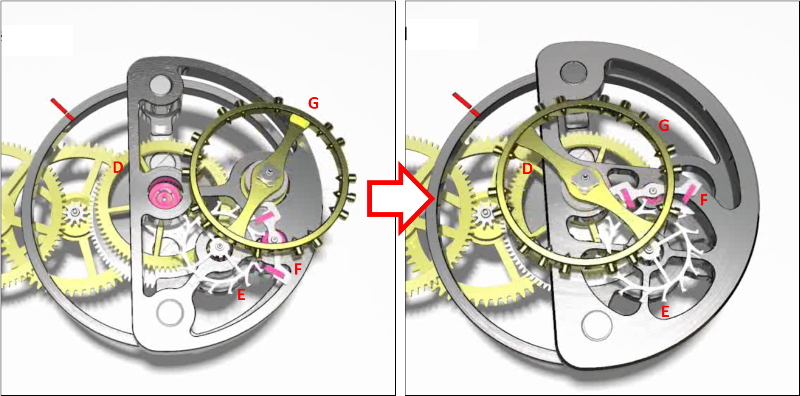 G
D
F
E
G
D
F
E